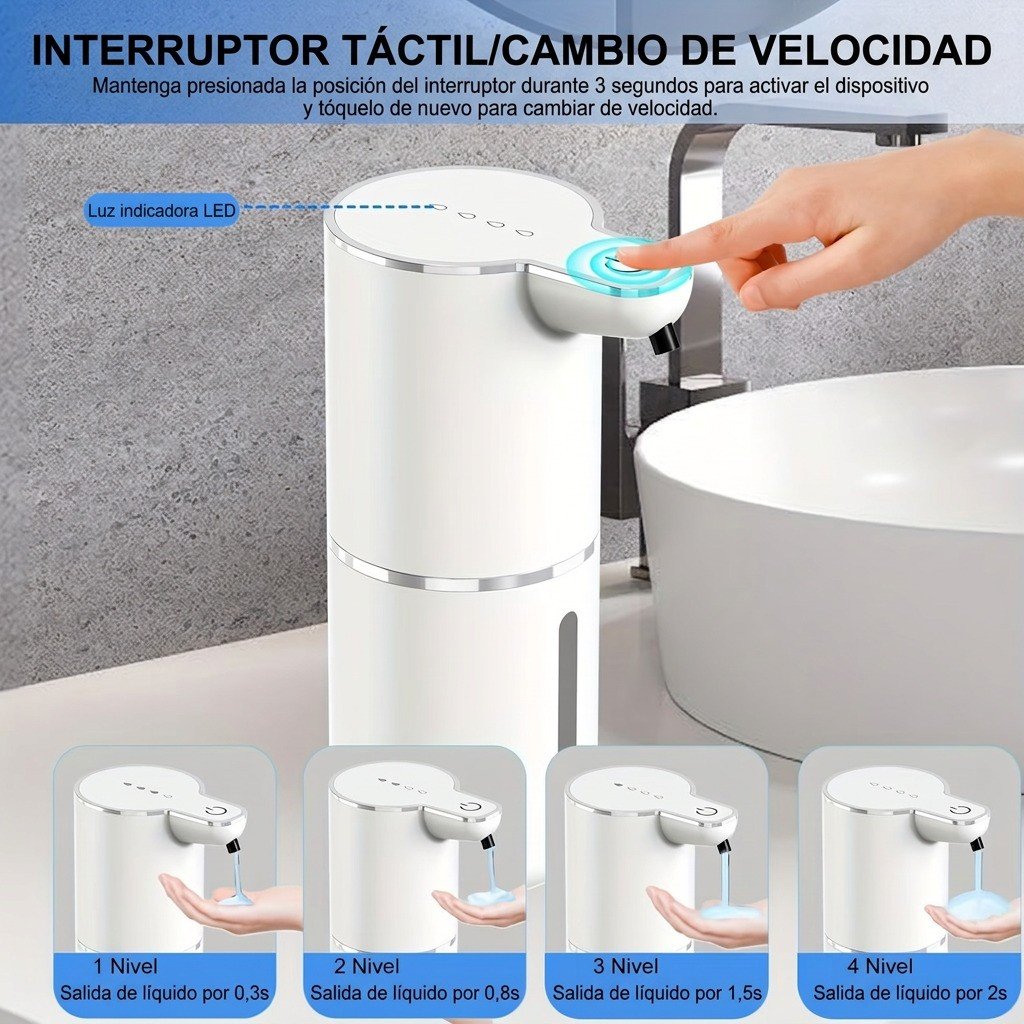 INTERRUPTOR TÁCTIL/CAMBIO DE VELOCIDAD
Mantenga presionada la posición del interruptor durante 3 segundos para activar el dispositivo y tóquelo de nuevo para cambiar de velocidad.

Luz indicadora LED

1 Nivel
Salida de líquido por 0,3s

2 Nivel
Salida de líquido por 0,8s

3 Nivel
Salida de líquido por 1,5s

4 Nivel
Salida de líquido por 2s